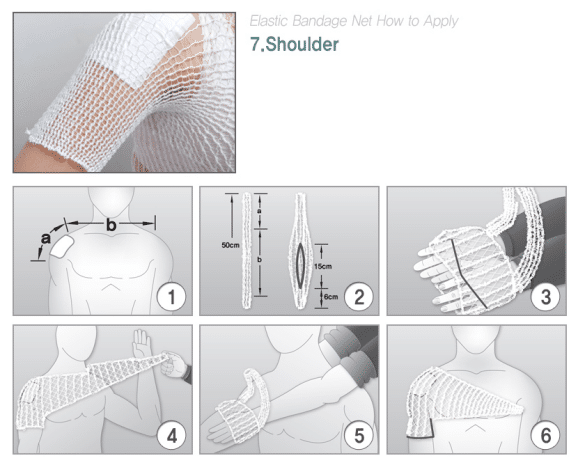 Elastic Bandage Net How to Apply

7.Shoulder

a

b

1

50cm

a

b

15cm

6cm

2

3

4

5

6