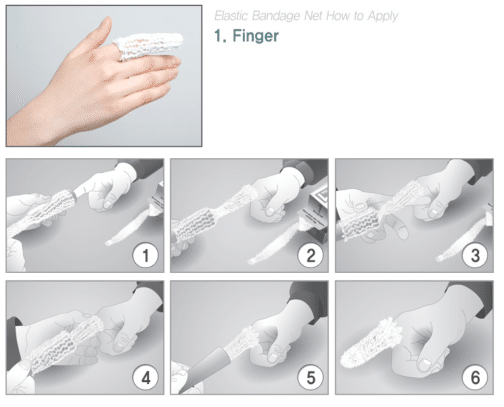 Elastic Bandage Net How to Apply

1. Finger

1

2

3

4

5

6