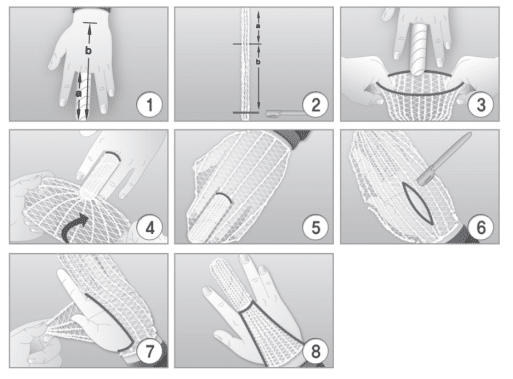 b
a
1
a
b
2
3
4
5
6
7
8