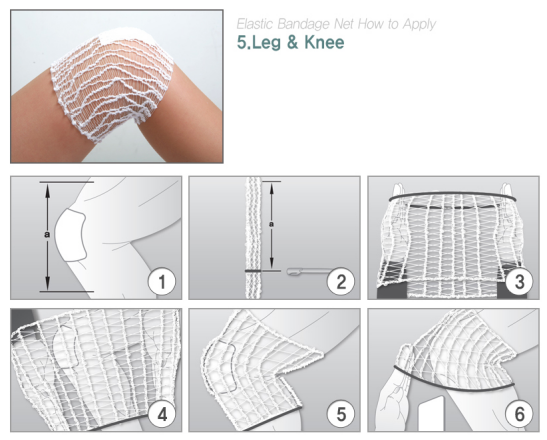 Elastic Bandage Net How to Apply
5.Leg & Knee

a
1
a
2
3
4
5
6