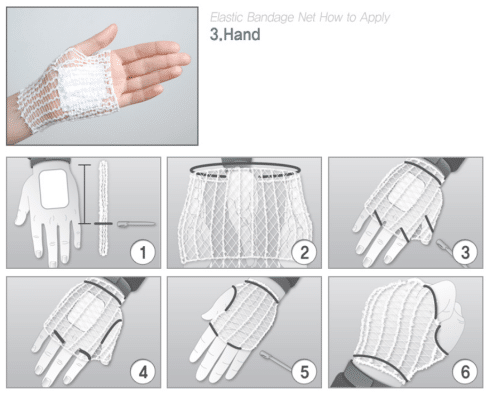 Elastic Bandage Net How to Apply
3.Hand

1

2

3

4

5

6