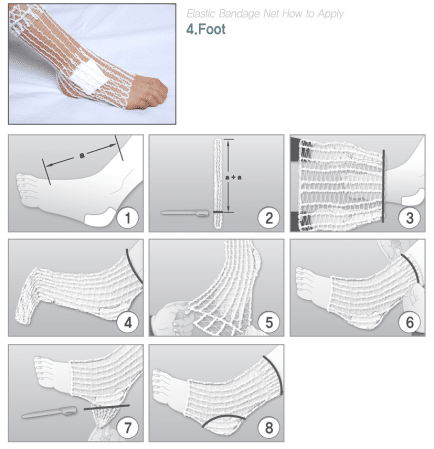 Elastic Bandage Net How to Apply
4.Foot

a

1

a + a

2

3

4

5

6

7

8